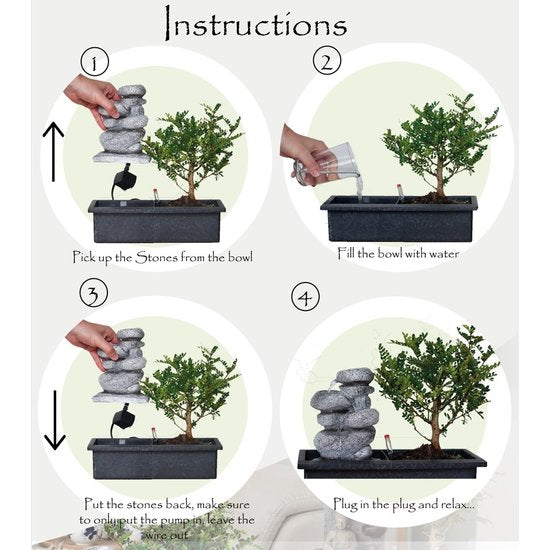 Instructions

1

Pick up the Stones from the bowl

2

Fill the bowl with water

3

Put the stones back, make sure to only put the pump in, leave the wire out

4

Plug in the plug and relax...